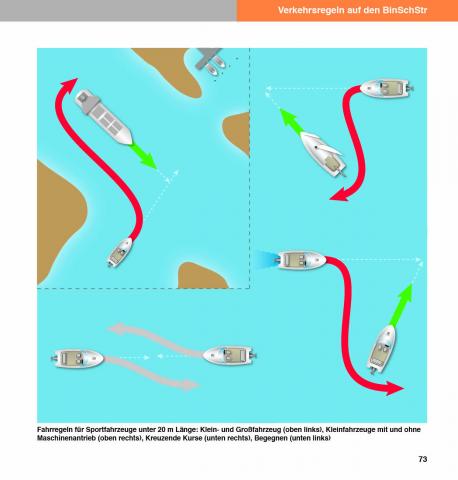 Verkehrsregeln auf den BinSchStr

Fahrregeln für Sportfahrzeuge unter 20 m Länge: Klein- und Großfahrzeug (oben links), Kleinfahrzeuge mit und ohne Maschinenantrieb (oben rechts), Kreuzende Kurse (unten rechts), Begegnen (unten links)

73